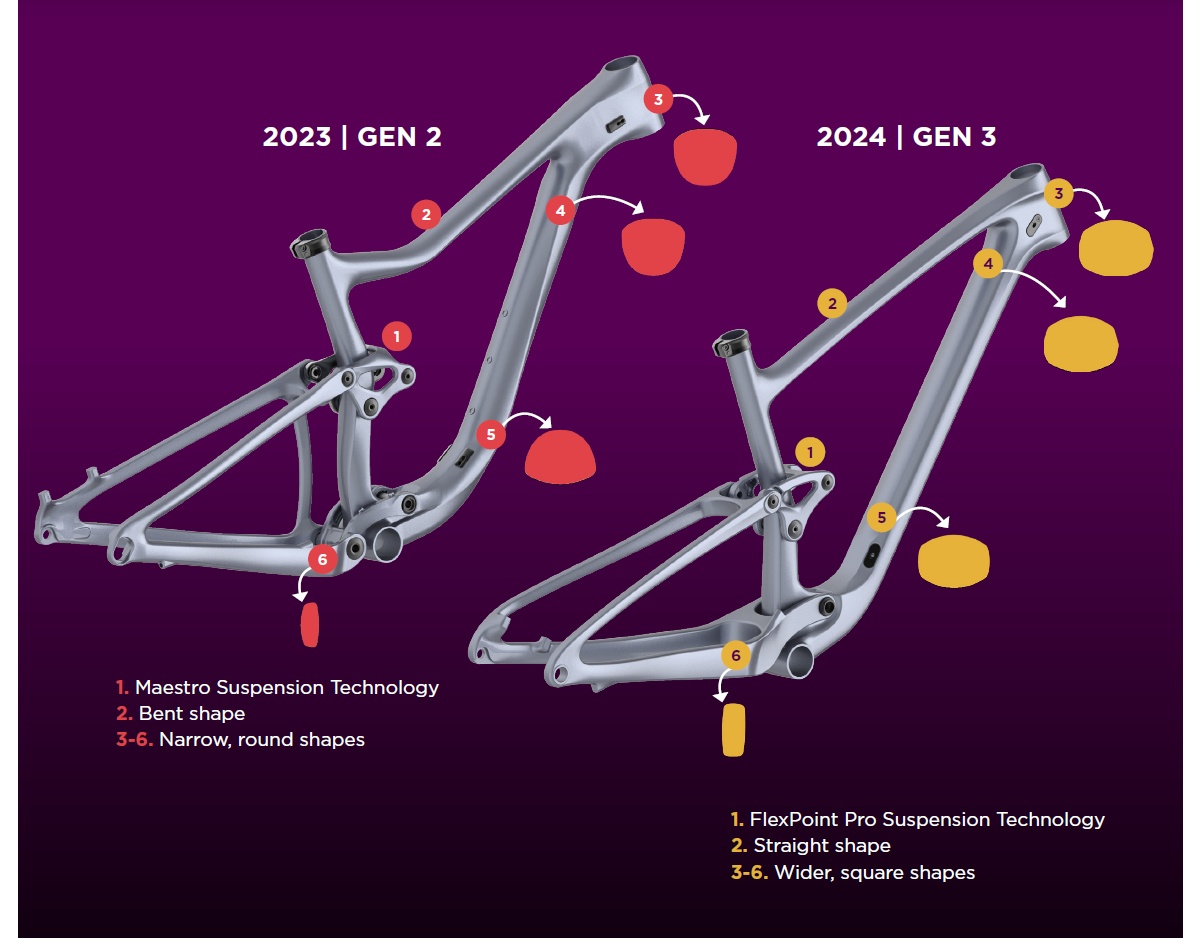 2023 | GEN 2

3

2

4

1

5

6

1. Maestro Suspension Technology
2. Bent shape
3-6. Narrow, round shapes

2024 | GEN 3

3

4

2

1

5

6

1. FlexPoint Pro Suspension Technology
2. Straight shape
3-6. Wider, square shapes