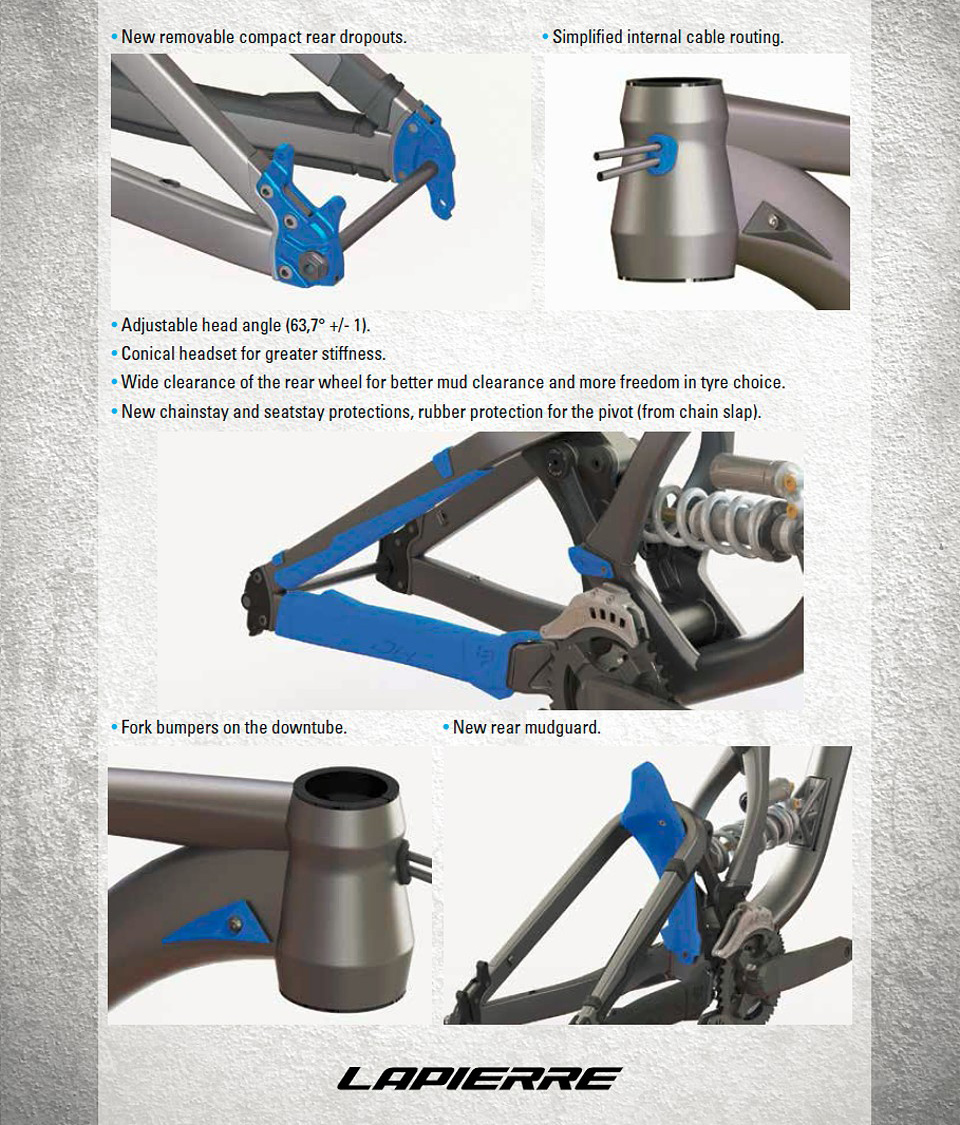 • New removable compact rear dropouts.

• Simplified internal cable routing.

• Adjustable head angle (63,7° +/- 1).
• Conical headset for greater stiffness.
• Wide clearance of the rear wheel for better mud clearance and more freedom in tyre choice.
• New chainstay and seatstay protections, rubber protection for the pivot (from chain slap).

• Fork bumpers on the downtube.

• New rear mudguard.

LAPIERRE